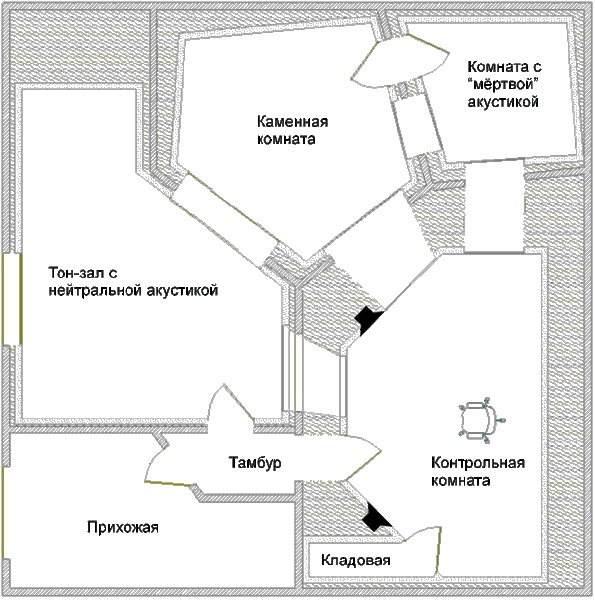 Комната с "мёртвой" акустикой

Каменная комната

Тон-зал с нейтральной акустикой

Тамбур

Контрольная комната

Прихожая

Кладовая