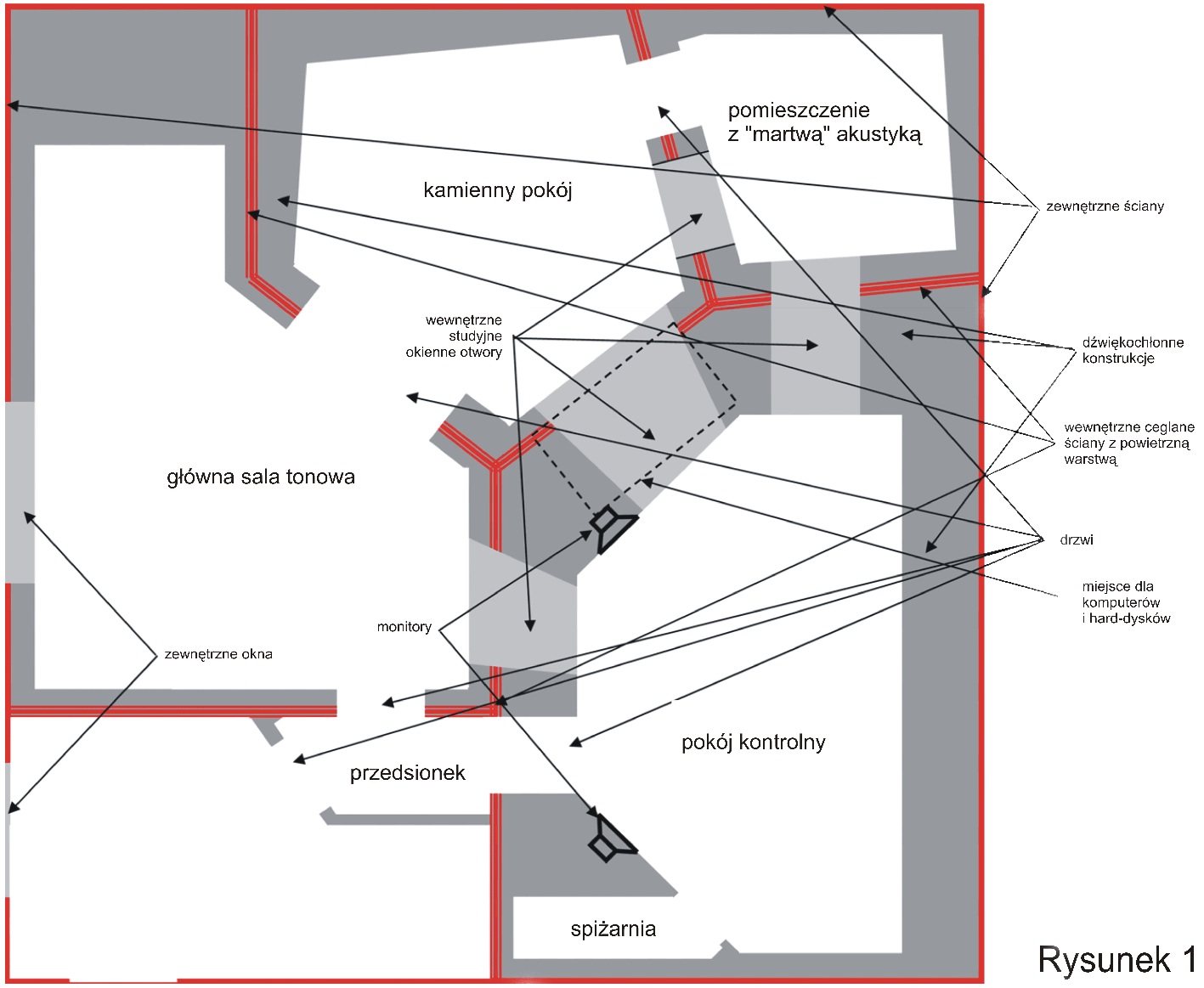 pomieszczenie
z "martwą" akustyką

kamienny pokój

zewnętrzne ściany

wewnętrzne
studyjne
okienne otwory

dźwiękochłonne
konstrukcje

wewnętrzne ceglane
ściany z powietrzną
warstwą

główna sala tonowa

drzwi

miejsce dla
komputerów
i hard-dysków

monitory

zewnętrzne okna

pokój kontrolny

przedsionek

spiżarnia

Rysunek 1